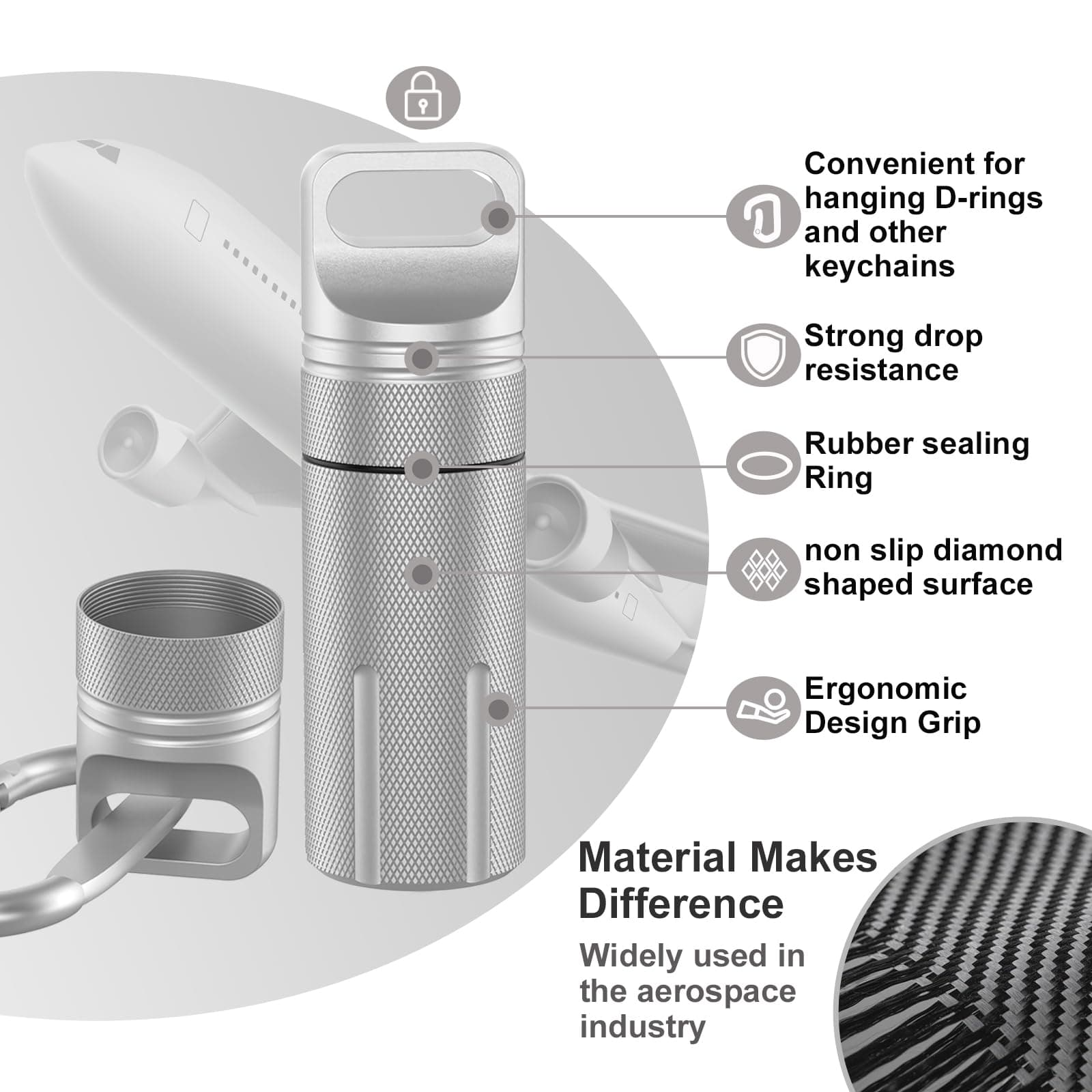 Convenient for hanging D-rings and other keychains

Strong drop resistance

Rubber sealing Ring

non slip diamond shaped surface

Ergonomic Design Grip

Material Makes Difference

Widely used in the aerospace industry