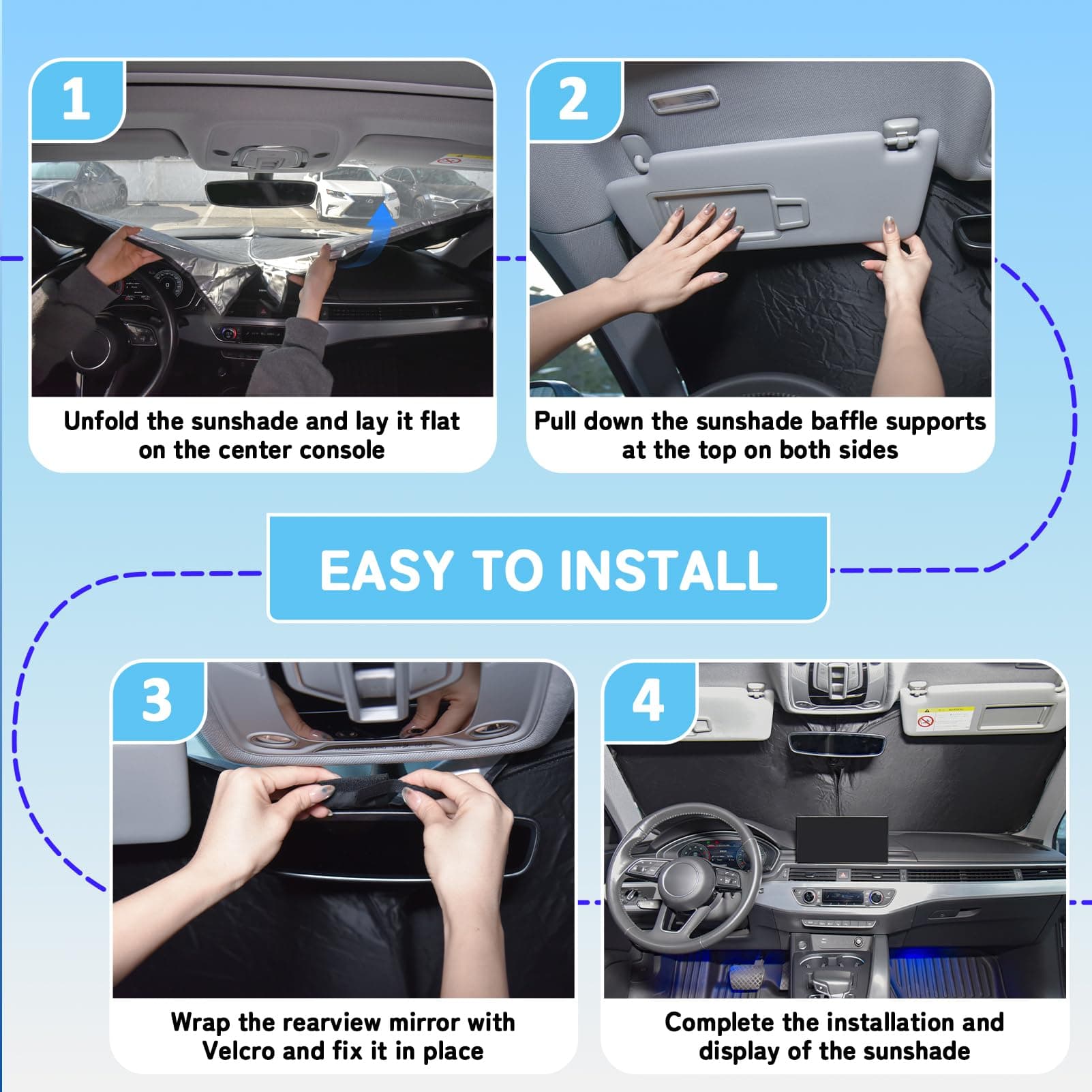 1

Unfold the sunshade and lay it flat on the center console

2

Pull down the sunshade baffle supports at the top on both sides

EASY TO INSTALL

3

Wrap the rearview mirror with Velcro and fix it in place

4

Complete the installation and display of the sunshade