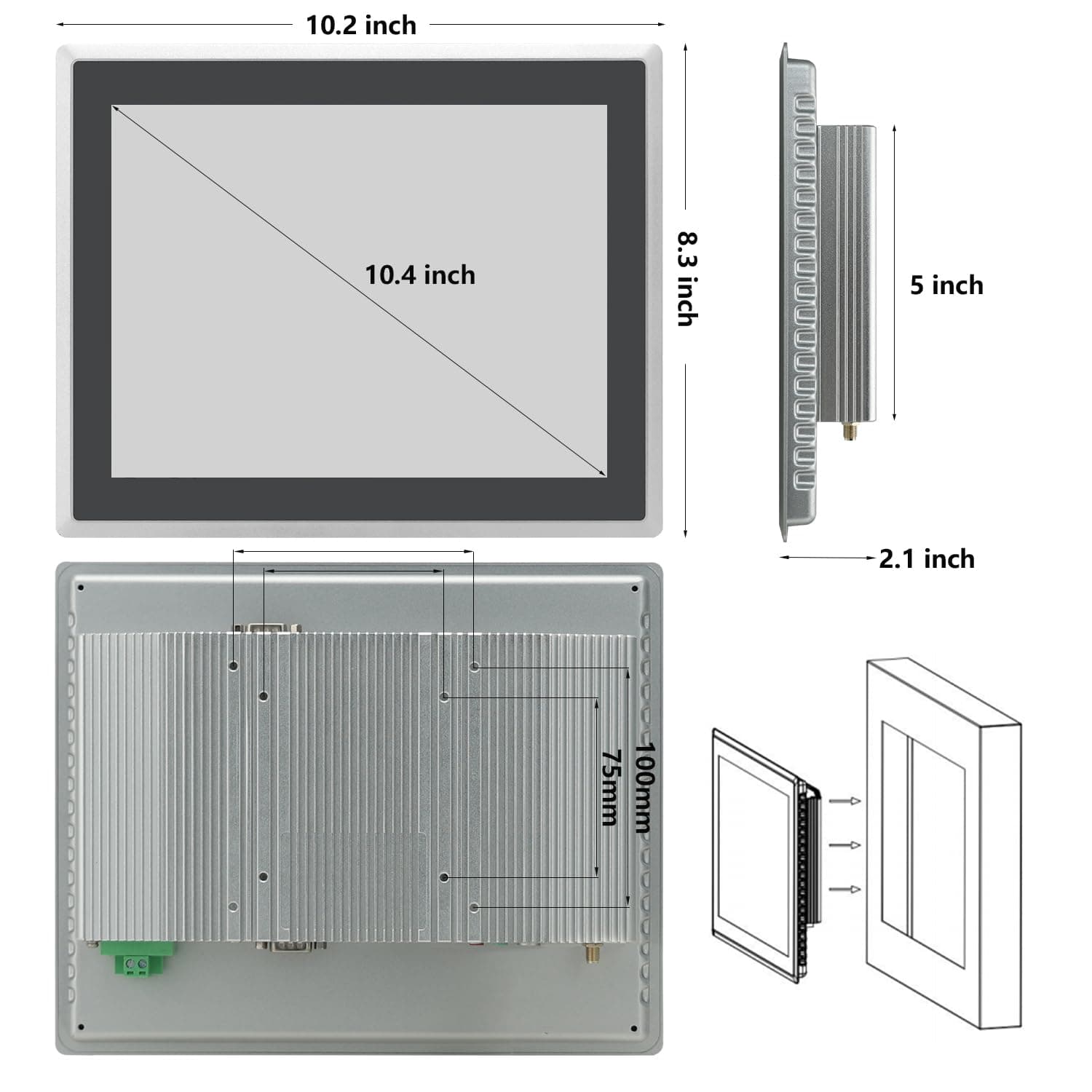 10.2 inch

10.4 inch

8.3 inch

5 inch

2.1 inch

75mm

100mm