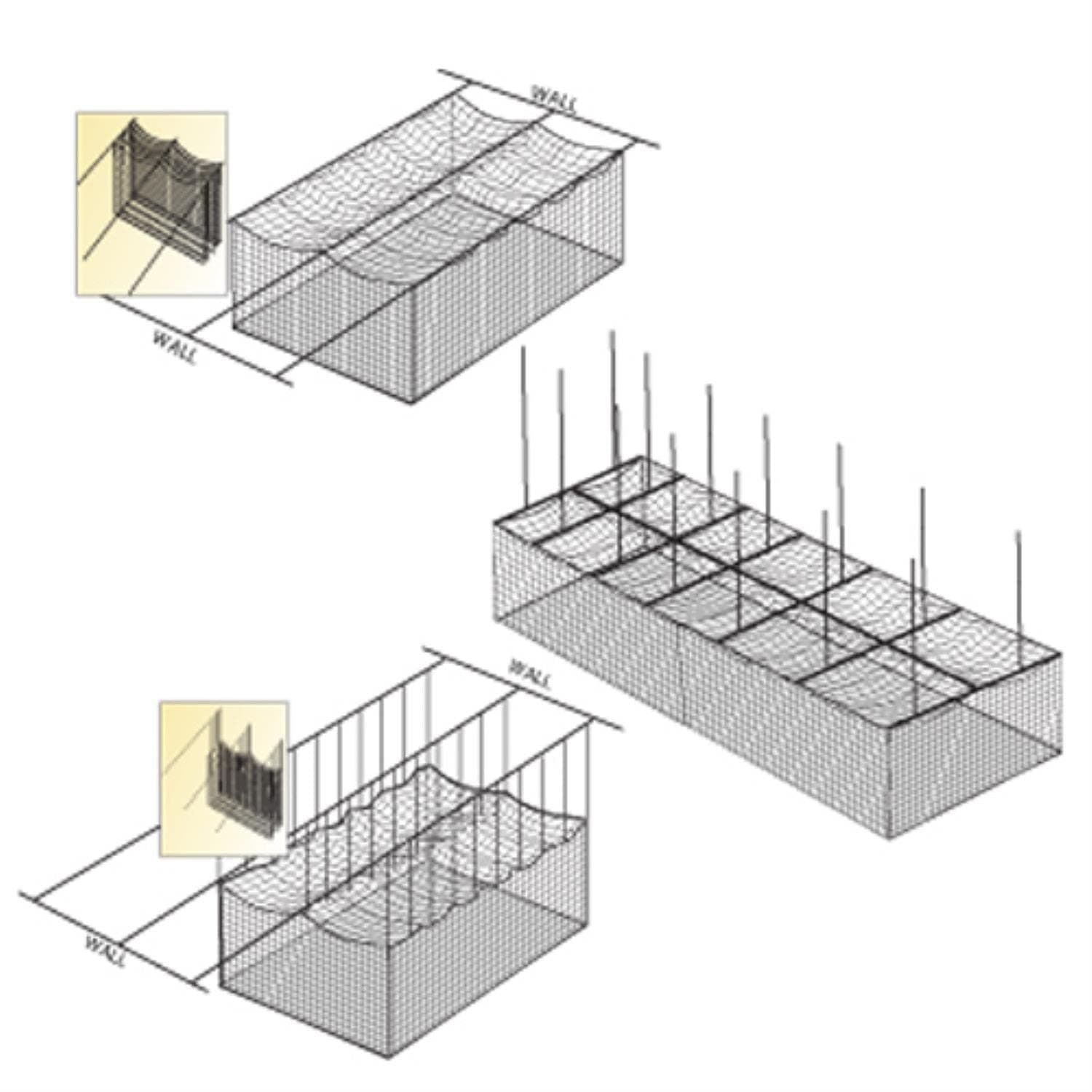 WALL

WALL

WALL

WALL