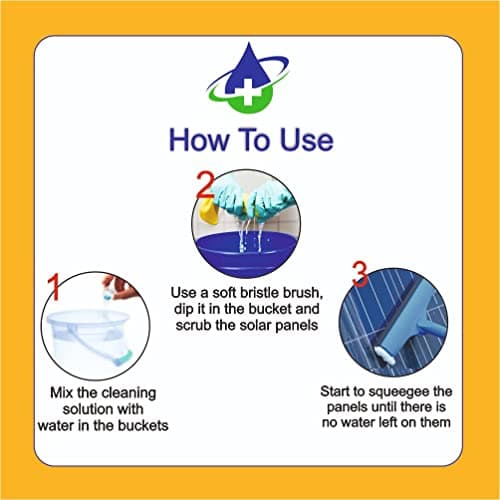 How To Use

1
Mix the cleaning solution with water in the buckets

2
Use a soft bristle brush, dip it in the bucket and scrub the solar panels

3
Start to squeegee the panels until there is no water left on them